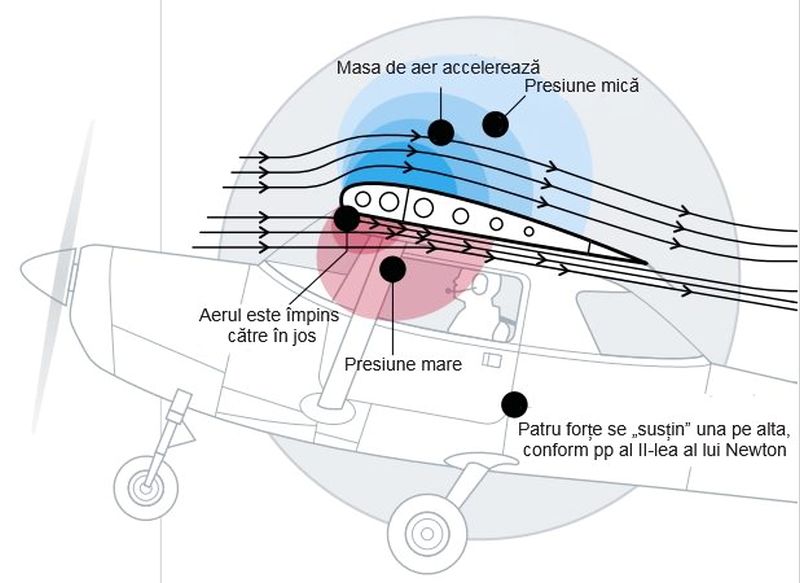 Masa de aer accelerează

Presiune mică

Aerul este împins către în jos

Presiune mare

Patru forțe se „susțin” una pe alta, conform pp al II-lea al lui Newton